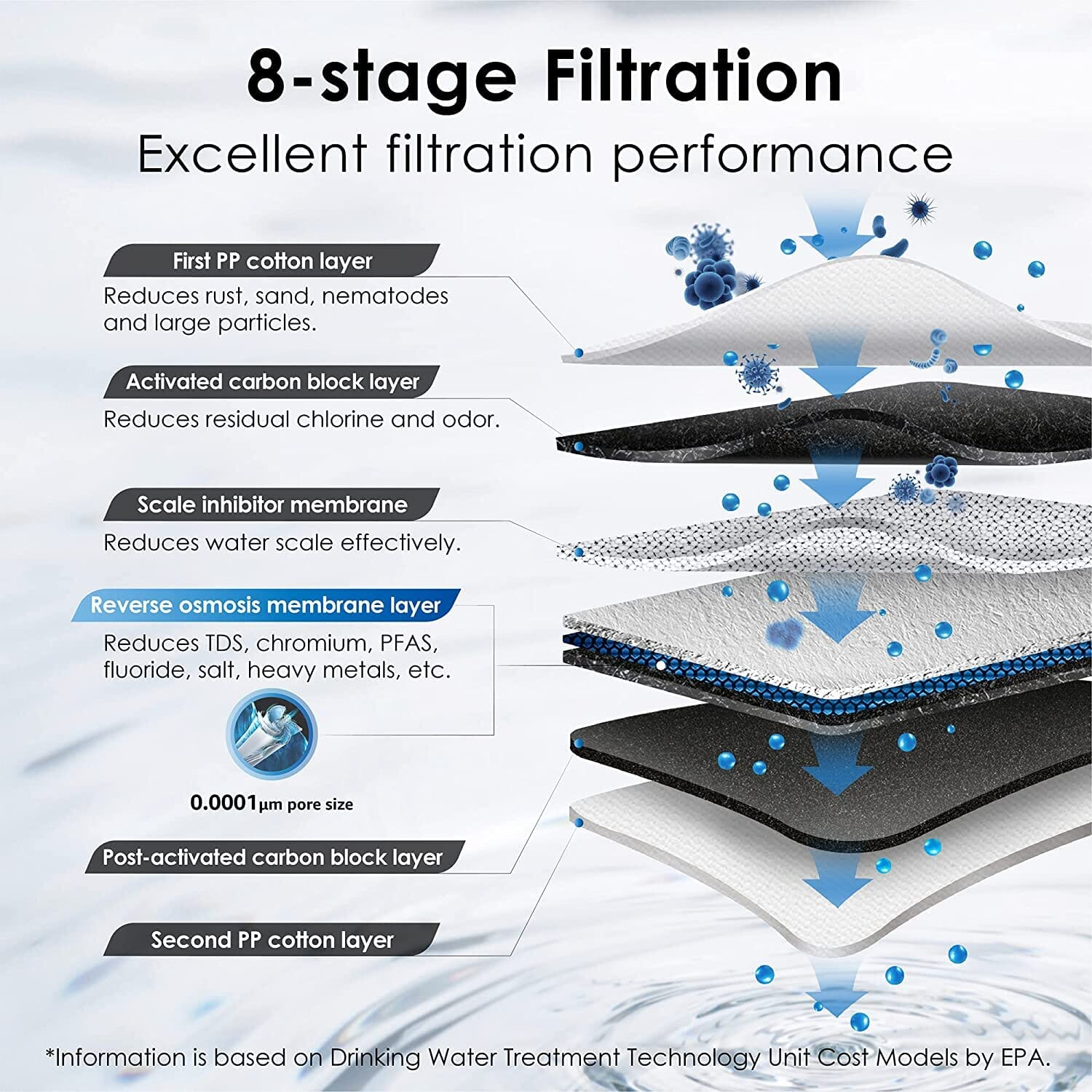 8-stage Filtration

Excellent filtration performance

First PP cotton layer

Reduces rust, sand, nematodes and large particles.

Activated carbon block layer

Reduces residual chlorine and odor.

Scale inhibitor membrane

Reduces water scale effectively.

Reverse osmosis membrane layer

Reduces TDS, chromium, PFAS, fluoride, salt, heavy metals, etc.

0.0001μm pore size

Post-activated carbon block layer

Second PP cotton layer

*Information is based on Drinking Water Treatment Technology Unit Cost Models by EPA.